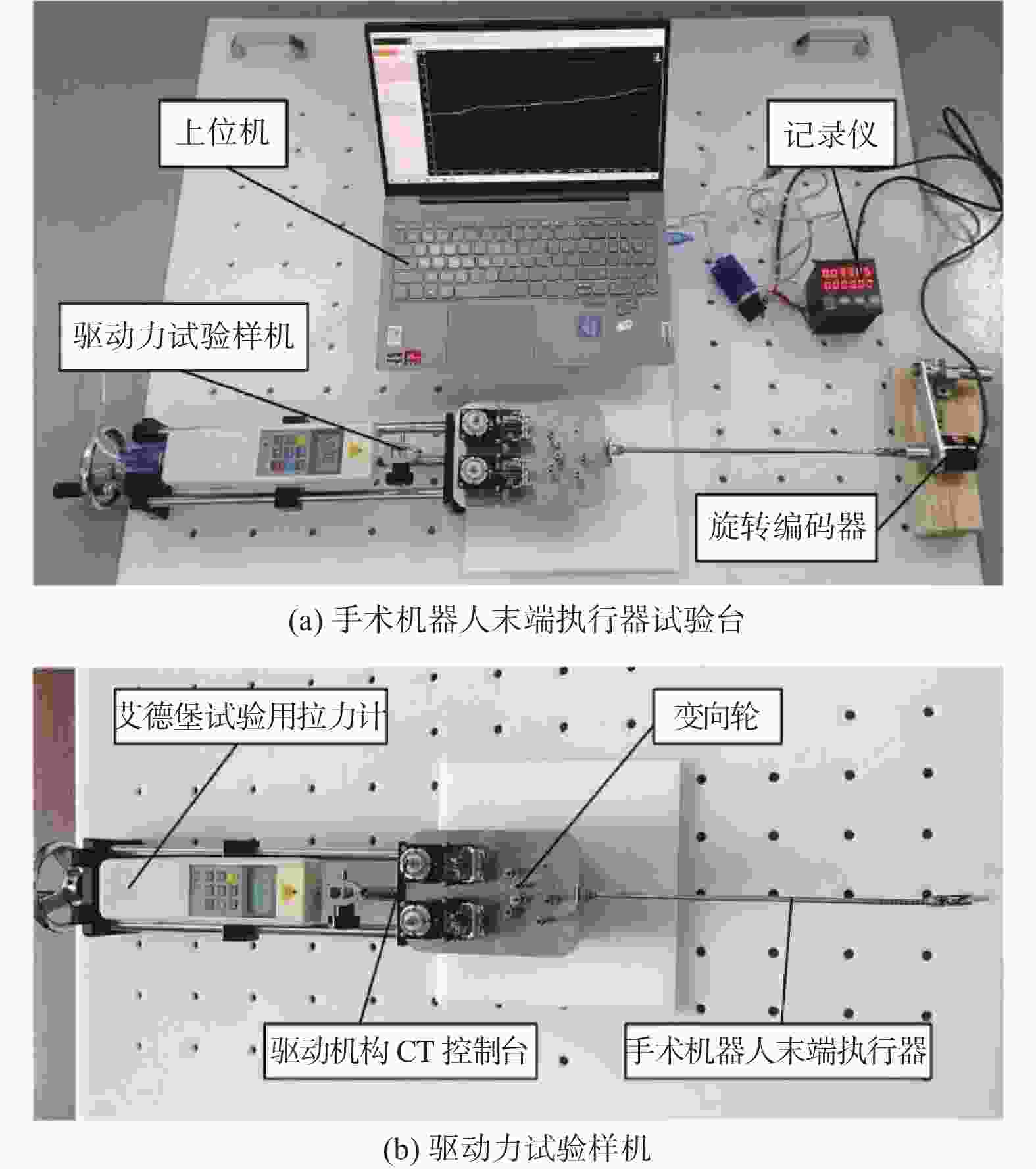 上位机

记录仪

驱动力试验样机

旋转编码器

(a) 手术机器人末端执行器试验台

艾德堡试验用拉力计

变向轮

驱动机构 CT 控制台

手术机器人末端执行器

(b) 驱动力试验样机