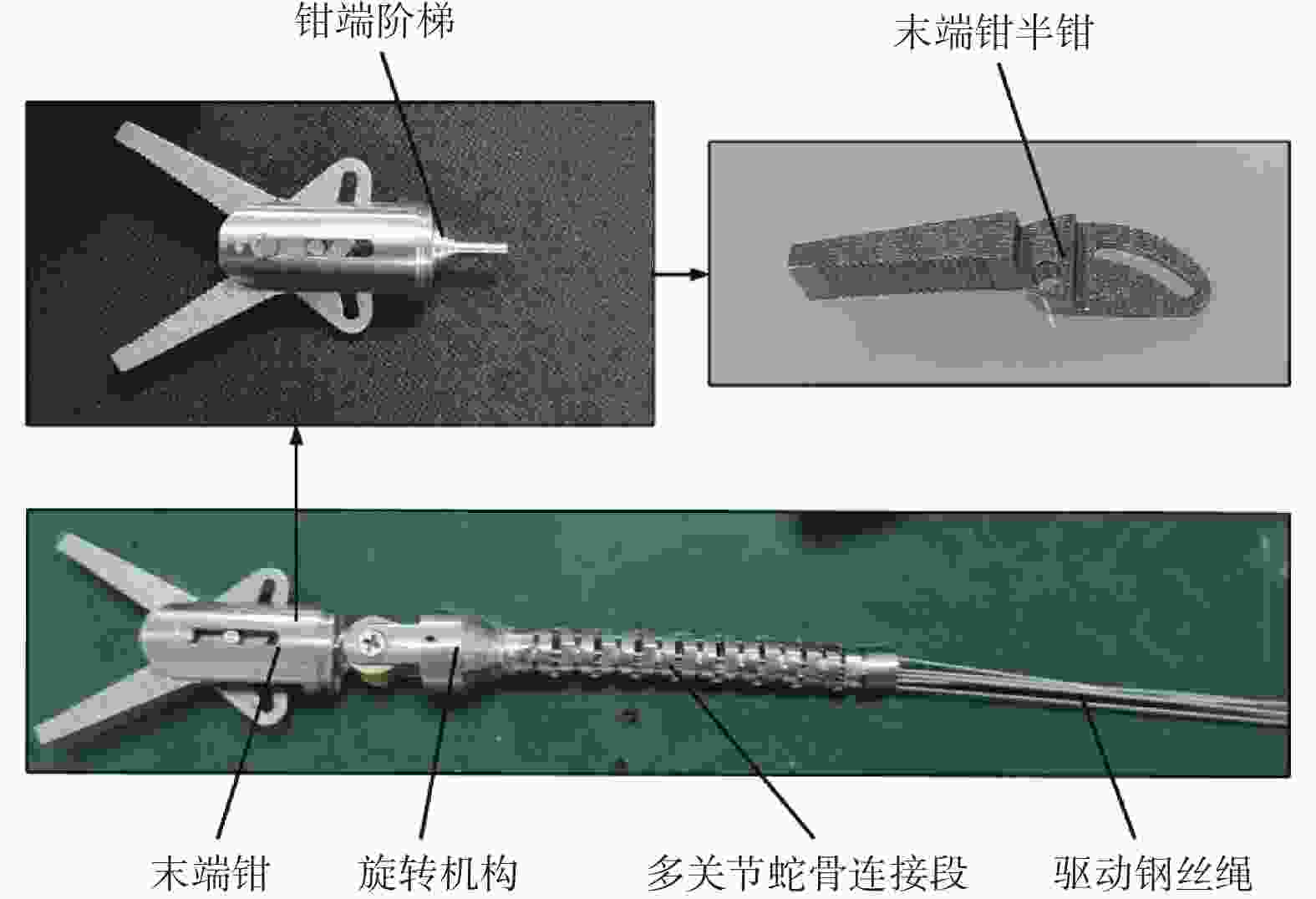 钳端阶梯

末端钳半钳

末端钳

旋转机构

多关节蛇骨连接段

驱动钢丝绳