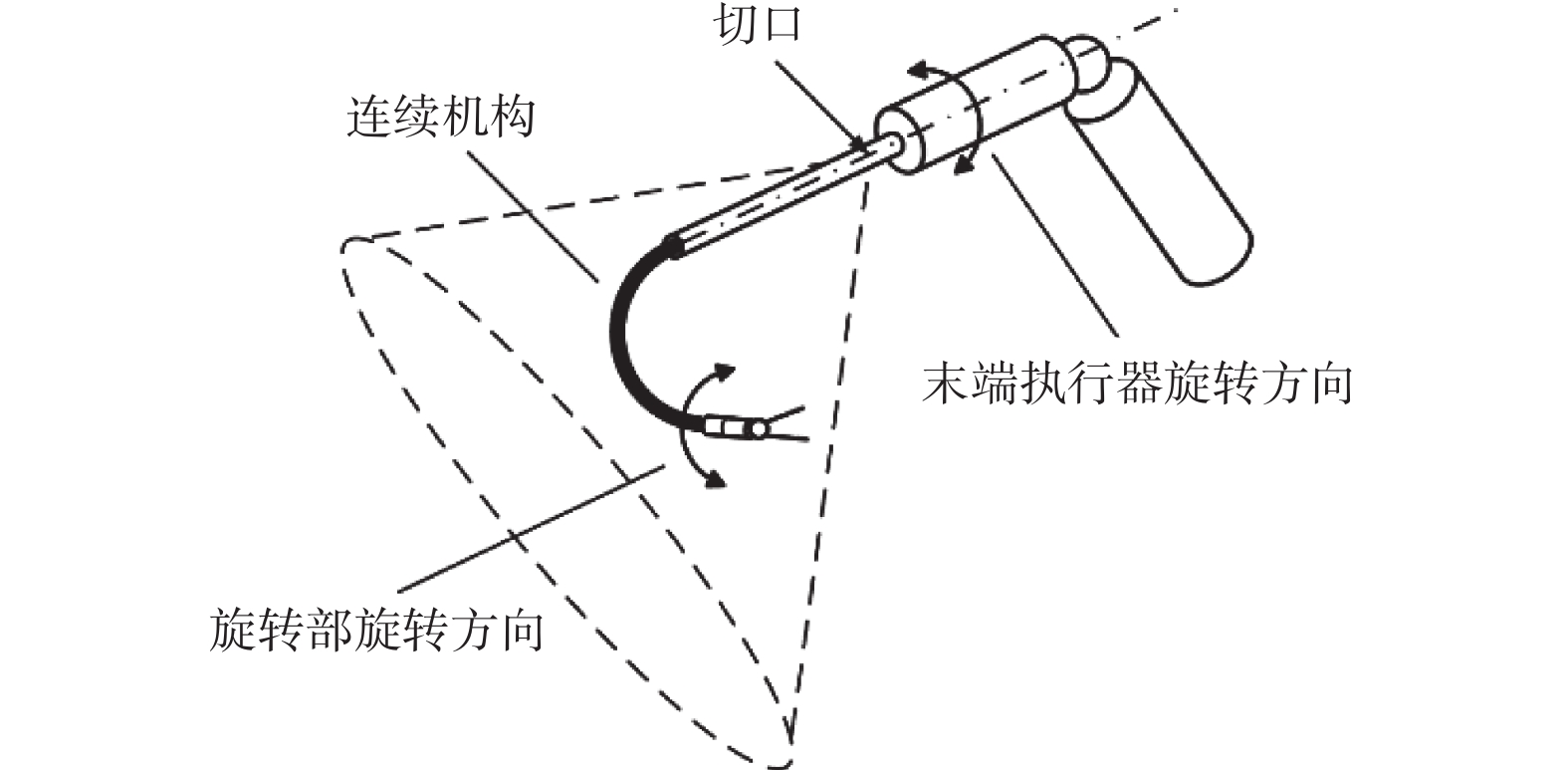 切口

连续机构

末端执行器旋转方向

旋转部旋转方向